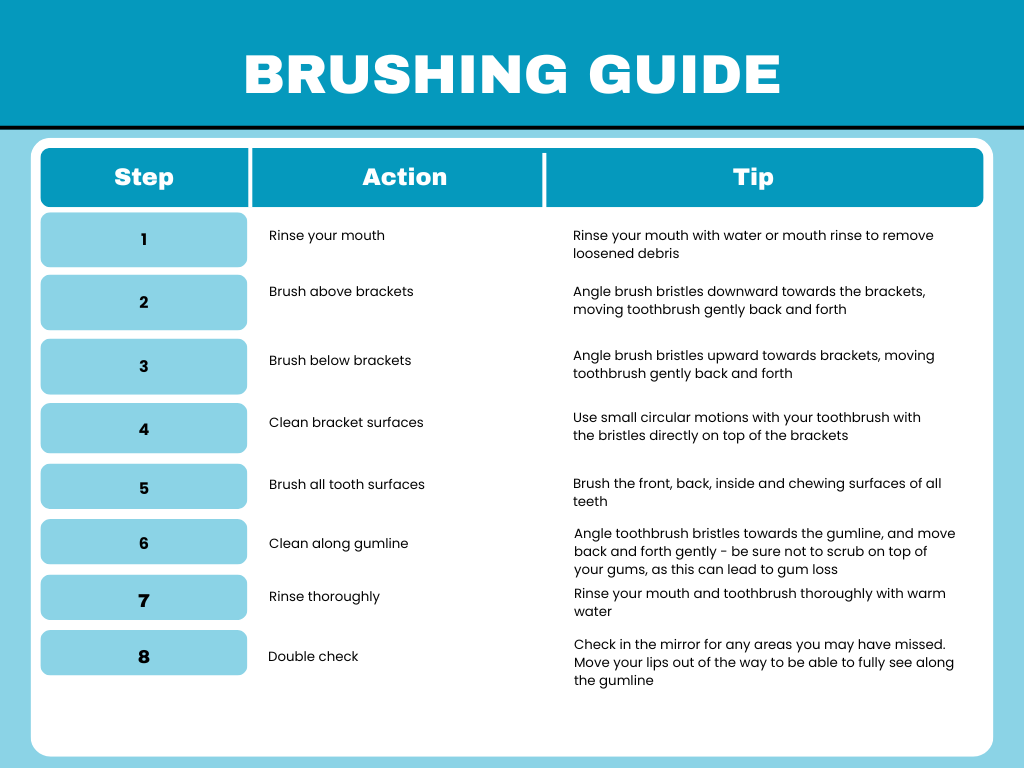 BRUSHING GUIDE

| Step | Action | Tip |
|---|---|---|
| 1 | Rinse your mouth | Rinse your mouth with water or mouth rinse to remove loosened debris |
| 2 | Brush above brackets | Angle brush bristles downward towards the brackets, moving toothbrush gently back and forth |
| 3 | Brush below brackets | Angle brush bristles upward towards brackets, moving toothbrush gently back and forth |
| 4 | Clean bracket surfaces | Use small circular motions with your toothbrush with the bristles directly on top of the brackets |
| 5 | Brush all tooth surfaces | Brush the front, back, inside and chewing surfaces of all teeth |
| 6 | Clean along gumline | Angle toothbrush bristles towards the gumline, and move back and forth gently - be sure not to scrub on top of your gums, as this can lead to gum loss |
| 7 | Rinse thoroughly | Rinse your mouth and toothbrush thoroughly with warm water |
| 8 | Double check | Check in the mirror for any areas you may have missed. Move your lips out of the way to be able to fully see along the gumline |